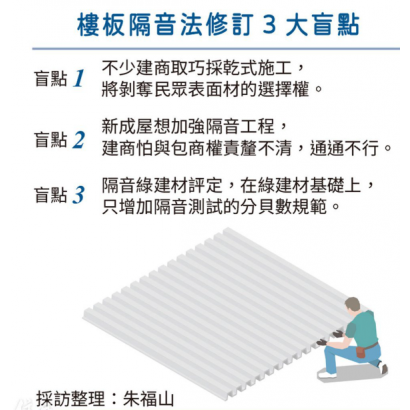 樓板隔音法修訂 3 大盲點

盲點 1 不少建商取巧採乾式施工，將剝奪民眾表面材的選擇權。

盲點 2 新成屋想加強隔音工程，建商怕與包商權責釐不清，通通不行。

盲點 3 隔音綠建材評定，在綠建材基礎上，只增加隔音測試的分貝數規範。

採訪整理：朱福山